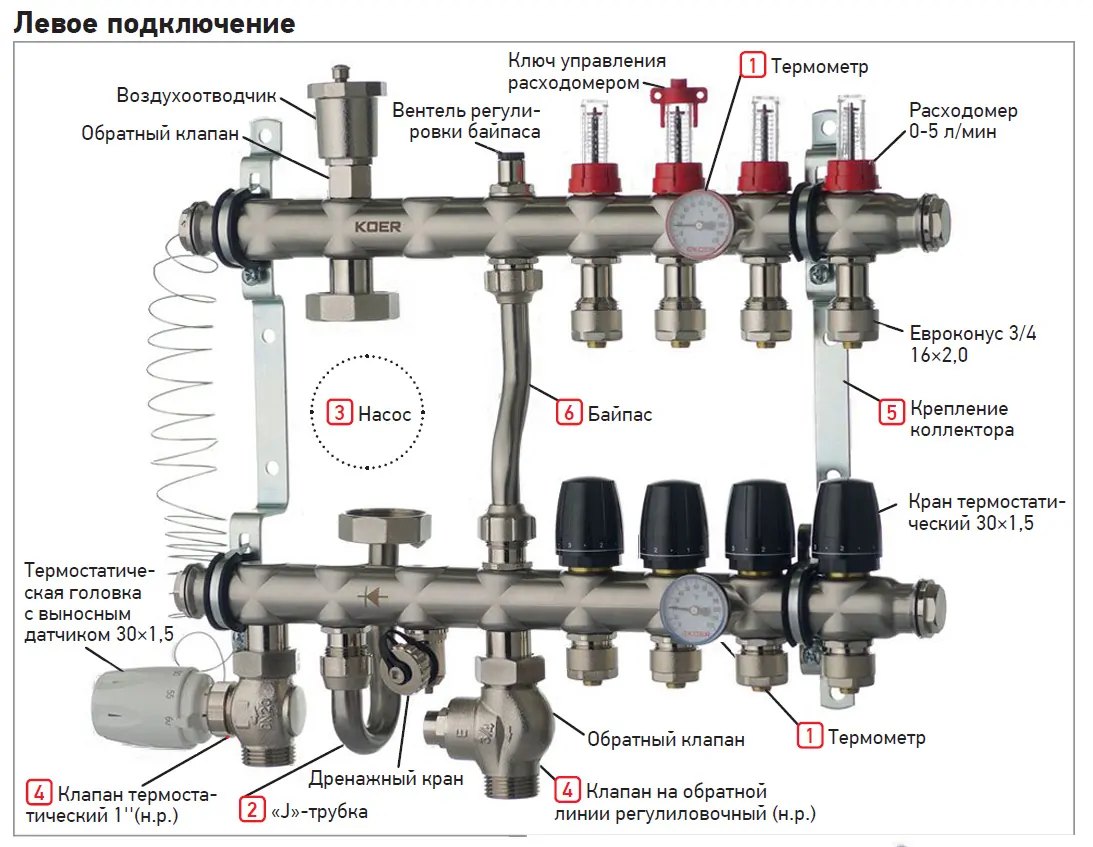 Левое подключение

Воздухоотводчик

Обратный клапан

Вентель регулировки байпаса

Ключ управления расходомером

1 Термометр

Расходомер 0-5 л/мин

KOER

Евроконус 3/4 16×2,0

3 Насос

6 Байпас

5 Крепление коллектора

Кран термостатический 30×1,5

Термостатическая головка с выносным датчиком 30×1,5

Обратный клапан

1 Термометр

Дренажный кран

4 Клапан термостатический 1''(н.р.)

2 «J»-трубка

4 Клапан на обратной линии регулиловочный (н.р.)